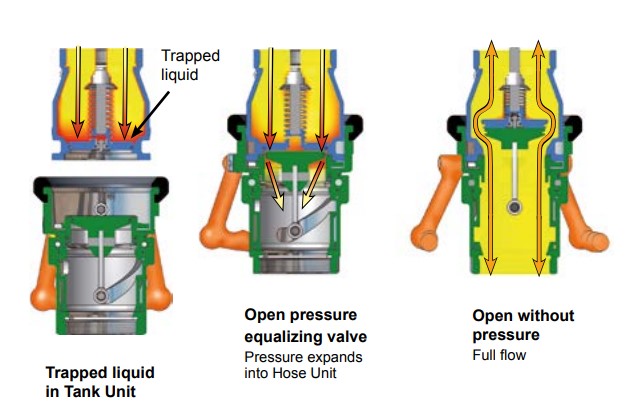 Trapped liquid

Trapped liquid in Tank Unit

Open pressure equalizing valve
Pressure expands into Hose Unit

Open without pressure
Full flow